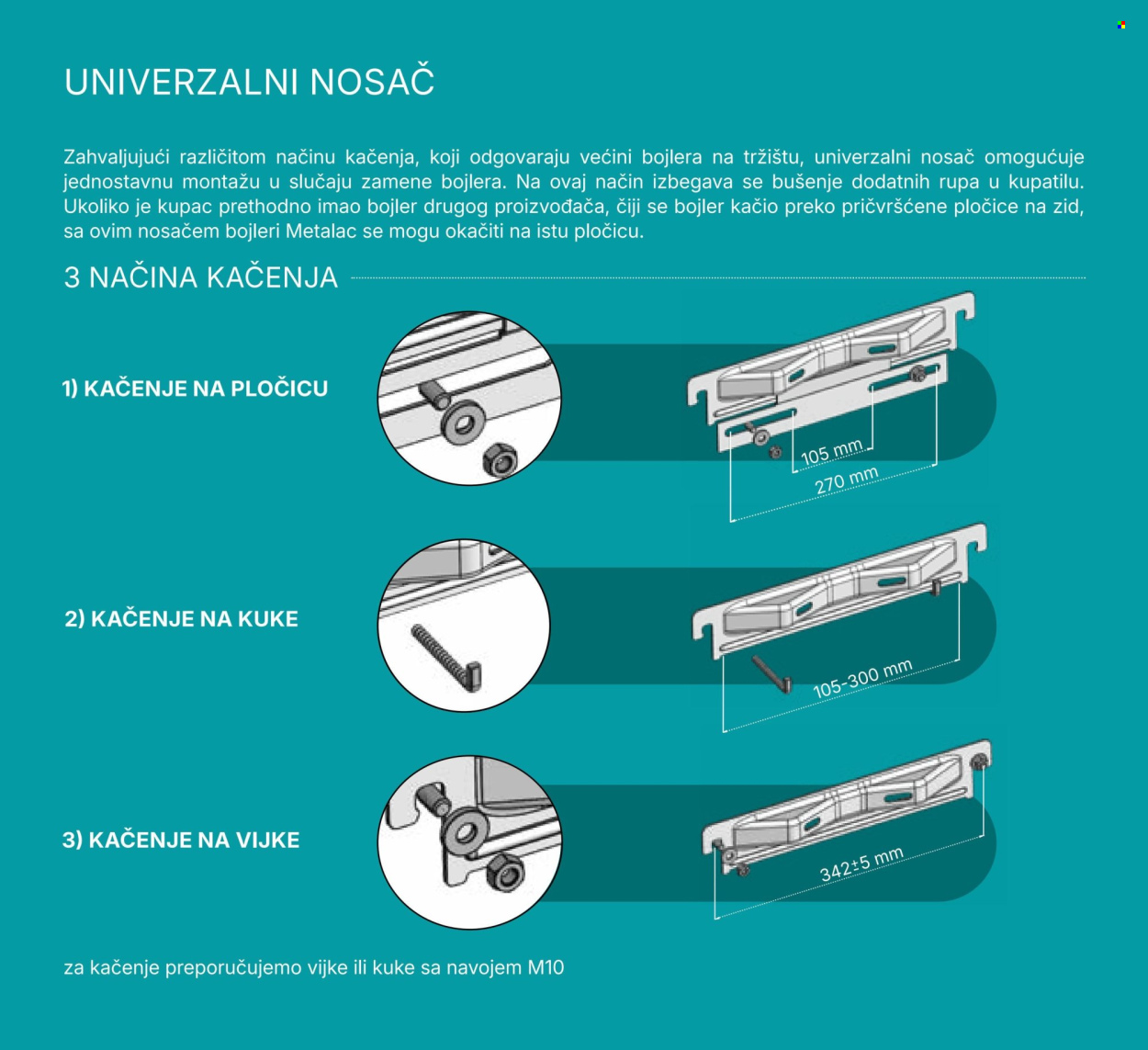 UNIVERZALNI NOSAČ

Zahvaljujući različitom načinu kačenja, koji odgovaraju većini bojlera na tržištu, univerzalni nosač omogućuje jednostavnu montažu u slučaju zamene bojlera. Na ovaj način izbegava se bušenje dodatnih rupa u kupatilu. Ukoliko je kupac prethodno imao bojler drugog proizvođača, čiji se bojler kačio preko pričvršćene pločice na zid, sa ovim nosačem bojleri Metalac se mogu okačiti na istu pločicu.

3 NAČINA KAČENJA

1) KAČENJE NA PLOČICU

105 mm

270 mm

2) KAČENJE NA KUKE

105-300 mm

3) KAČENJE NA VIJKE

342±5 mm

za kačenje preporučujemo vijke ili kuke sa navojem M10