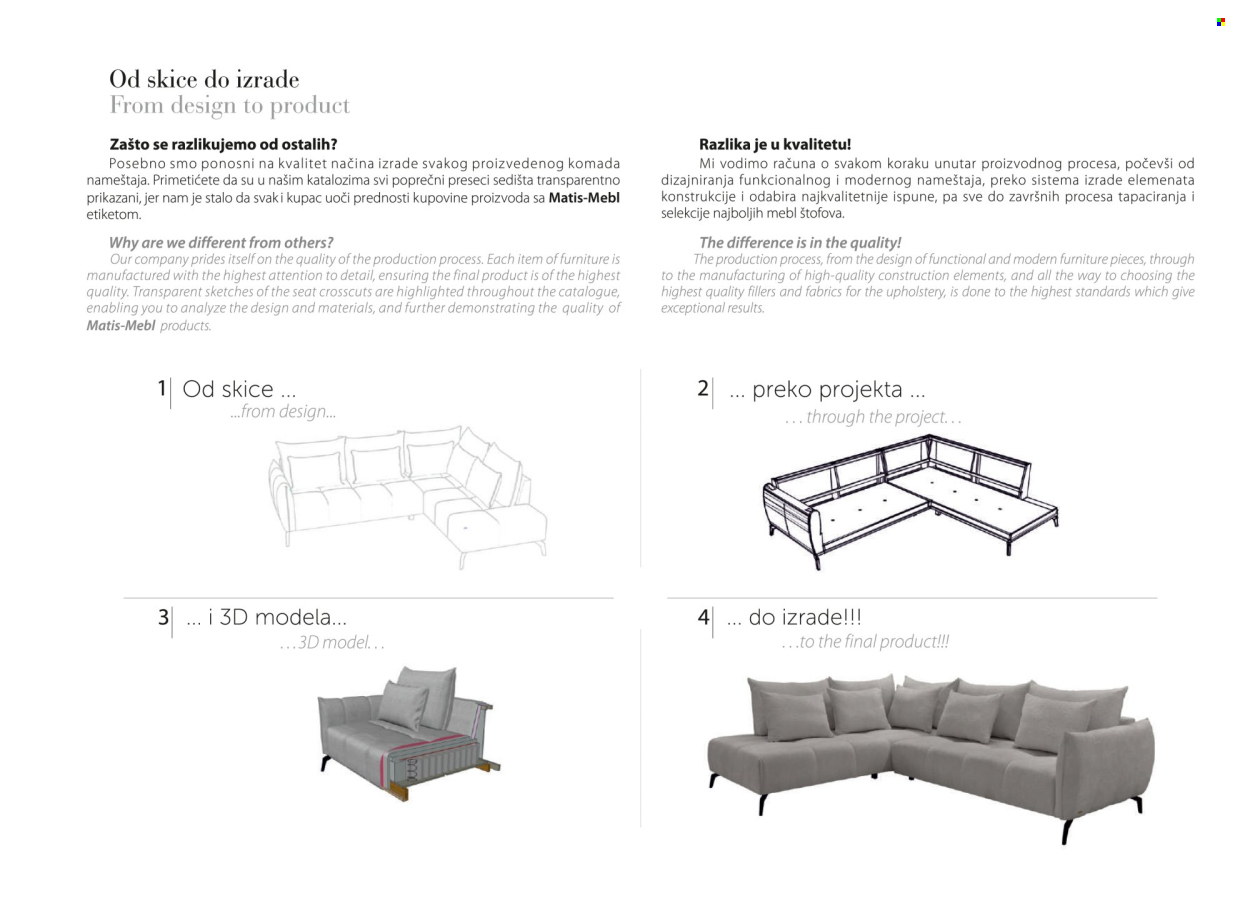 Od skice do izrade
From design to product

Zašto se razlikujemo od ostalih?
Posebno smo ponosni na kvalitet načina izrade svakog proizvedenog komada nameštaja. Primetićete da su u našim katalozima svi poprečni preseci sedišta transparentno prikazani, jer nam je stalo da svak i kupac uoči prednosti kupovine proizvoda sa Matis-Mebl etiketom.

Why are we different from others?
Our company prides itself on the quality of the production process. Each item of furniture is manufactured with the highest attention to detail, ensuring the final product is of the highest quality. Transparent sketches of the seat crosscuts are highlighted throughout the catalogue, enabling you to analyze the design and materials, and further demonstrating the quality of Matis-Mebl products.

Razlika je u kvalitetu!
Mi vodimo računa o svakom koraku unutar proizvodnog procesa, počevši od dizajniranja funkcionalnog i modernog nameštaja, preko sistema izrade elemenata konstrukcije i odabira najkvalitetnije ispune, pa sve do završnih procesa tapaciranja i selekcije najboljih mebl štofova.

The difference is in the quality!
The production process, from the design of functional and modern furniture pieces, through to the manufacturing of high-quality construction elements, and all the way to choosing the highest quality fillers and fabrics for the upholstery, is done to the highest standards which give exceptional results.

1 Od skice ...
...from design...

2 ... preko projekta ...
. . . through the project. . .

3 ... i 3D modela...
. . . 3D model. . .

4 ... do izrade!!!
. . .to the final product!!!